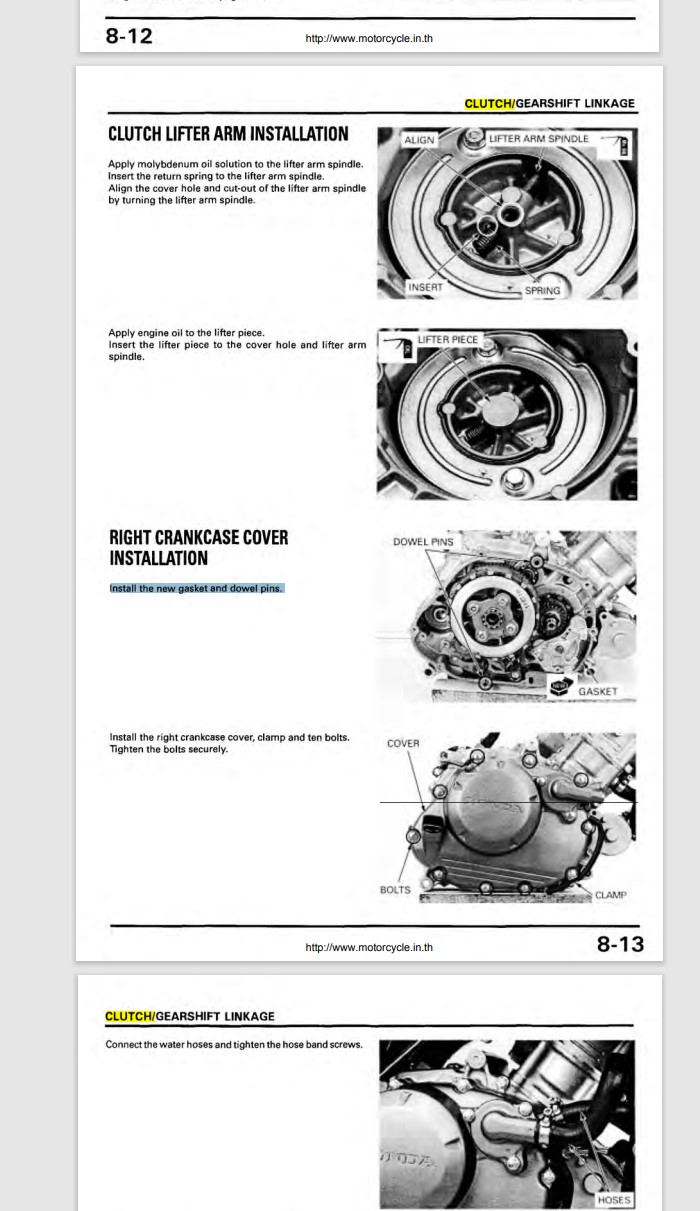 8-12

http://www.motorcycle.in.th

CLUTCH/GEARSHIFT LINKAGE

CLUTCH LIFTER ARM INSTALLATION

Apply molybdenum oil solution to the lifter arm spindle. Insert the return spring to the lifter arm spindle. Align the cover hole and cut-out of the lifter arm spindle by turning the lifter arm spindle.

ALIGN
LIFTER ARM SPINDLE
INSERT
SPRING

Apply engine oil to the lifter piece. Insert the lifter piece to the cover hole and lifter arm spindle.

LIFTER PIECE

RIGHT CRANKCASE COVER INSTALLATION

Install the new gasket and dowel pins.

DOWEL PINS
GASKET

Install the right crankcase cover, clamp and ten bolts. Tighten the bolts securely.

COVER
BOLTS
CLAMP

http://www.motorcycle.in.th

8-13

CLUTCH/GEARSHIFT LINKAGE

Connect the water hoses and tighten the hose band screws.

HOSES