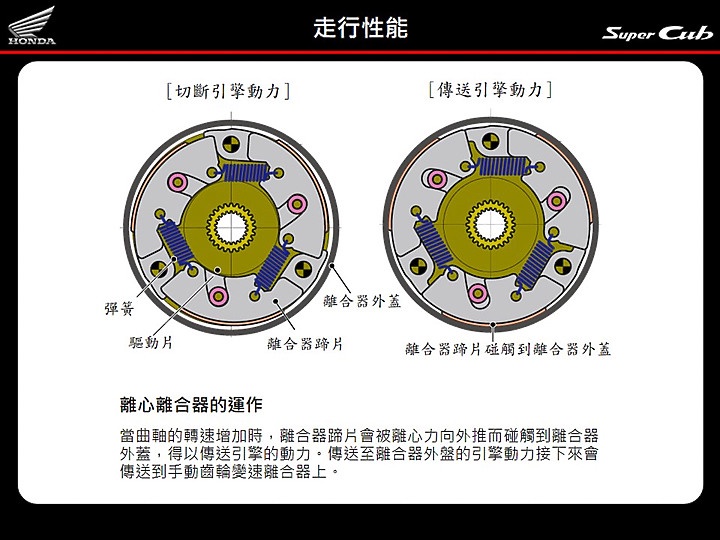 HONDA

走行性能

Super Cub

[切斷引擎動力]

[傳送引擎動力]

彈簧

驅動片

離合器蹄片

離合器外蓋

離合器蹄片碰觸到離合器外蓋

離心離合器的運作

當曲軸的轉速增加時，離合器蹄片會被離心力向外推而碰觸到離合器外蓋，得以傳送引擎的動力。傳送至離合器外盤的引擎動力接下來會傳送到手動齒輪變速離合器上。